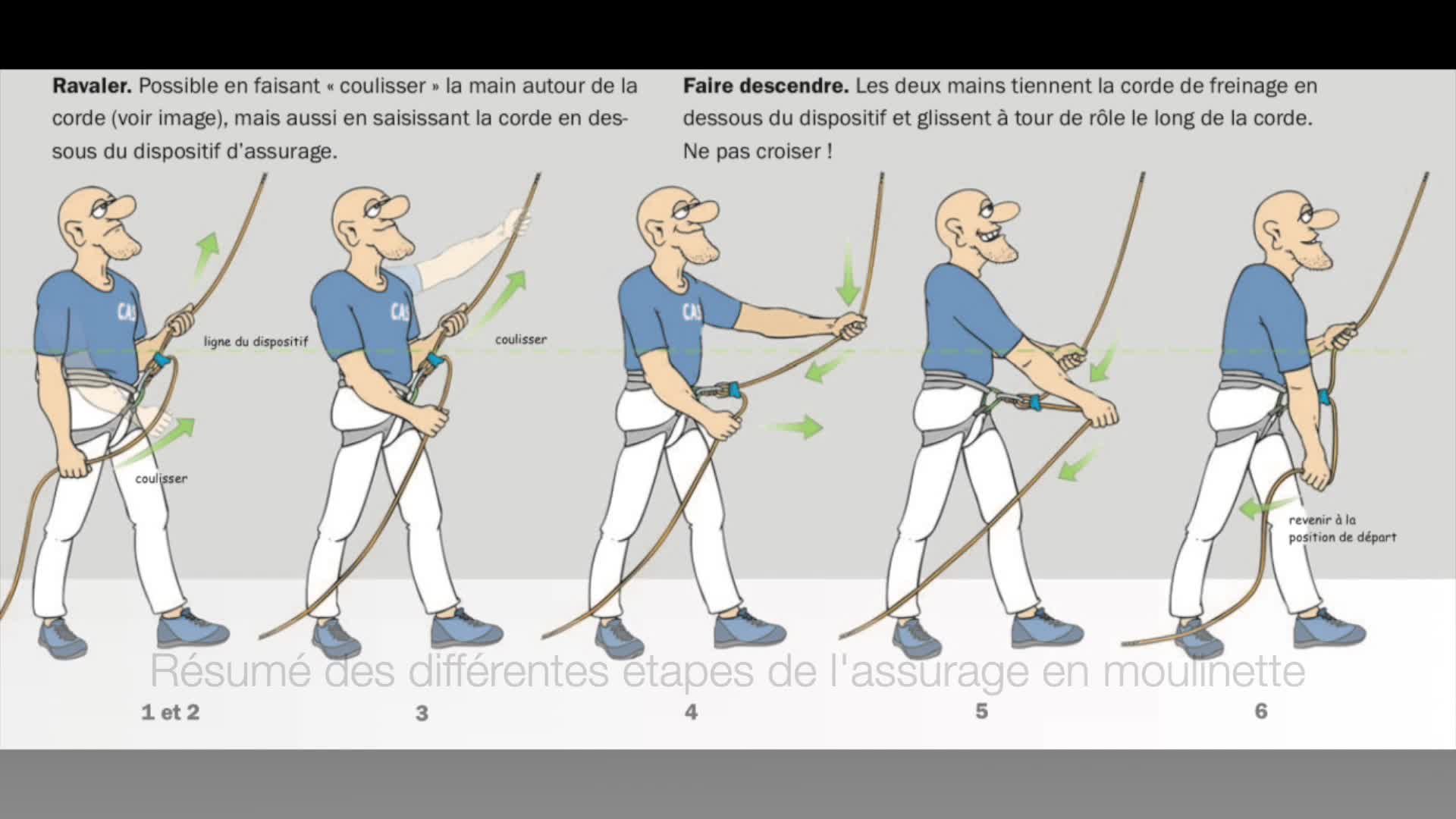 **Ravaler.** Possible en faisant « coulisser » la main autour de la corde (voir image), mais aussi en saisissant la corde en dessous du dispositif d'assurage.

**Faire descendre.** Les deux mains tiennent la corde de freinage en dessous du dispositif et glissent à tour de rôle le long de la corde. Ne pas croiser !

CAS

ligne du dispositif

coulisser

CAS

coulisser

CAS

revenir à la position de départ

Résumé des différentes étapes de l'assurage en moulinette

1 et 2

3

4

5

6